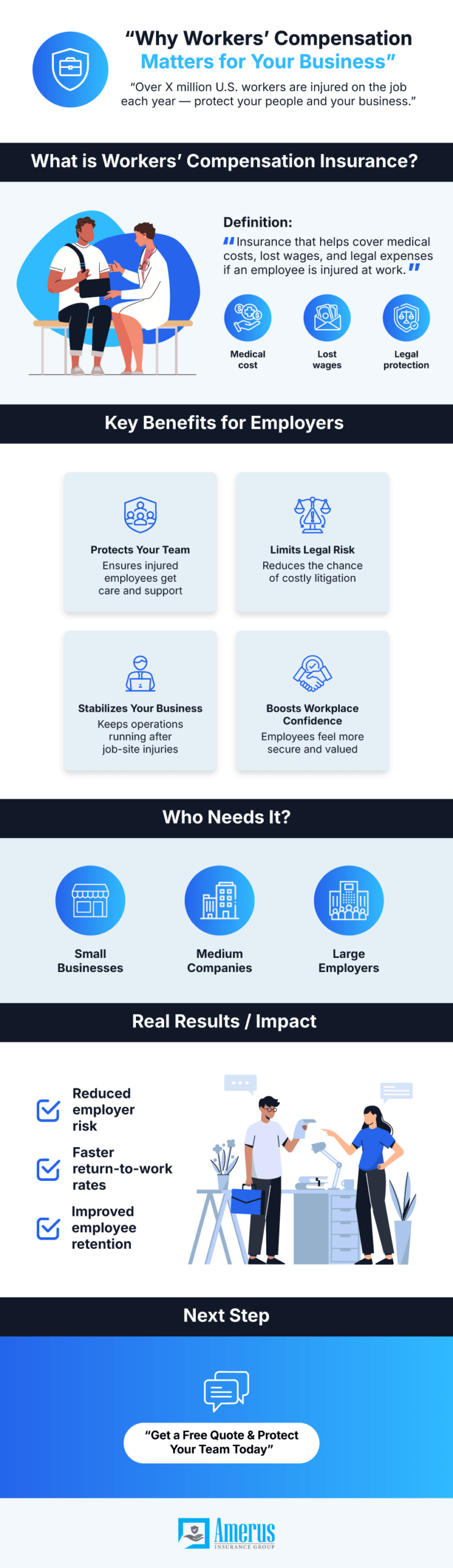 "Why Workers' Compensation Matters for Your Business"

"Over X million U.S. workers are injured on the job each year — protect your people and your business."

What is Workers' Compensation Insurance?

Definition:

"Insurance that helps cover medical costs, lost wages, and legal expenses if an employee is injured at work."

Medical cost

Lost wages

Legal protection

Key Benefits for Employers

Protects Your Team
Ensures injured employees get care and support

Limits Legal Risk
Reduces the chance of costly litigation

Stabilizes Your Business
Keeps operations running after job-site injuries

Boosts Workplace Confidence
Employees feel more secure and valued

Who Needs It?

Small Businesses

Medium Companies

Large Employers

Real Results / Impact

Reduced employer risk

Faster return-to-work rates

Improved employee retention

Next Step

"Get a Free Quote & Protect Your Team Today"

Amerus INSURANCE GROUP